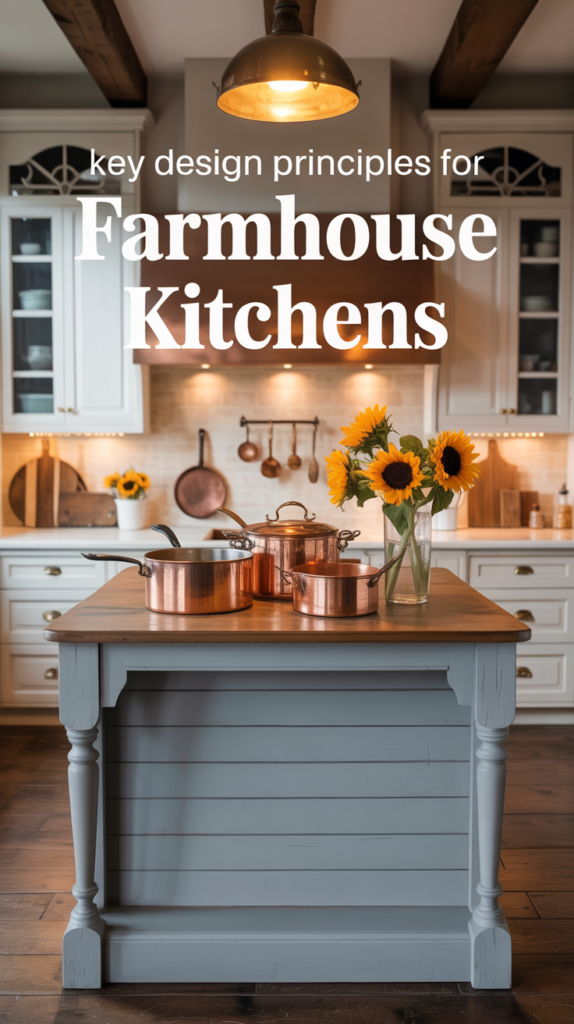 key design principles for
Farmhouse Kitchens